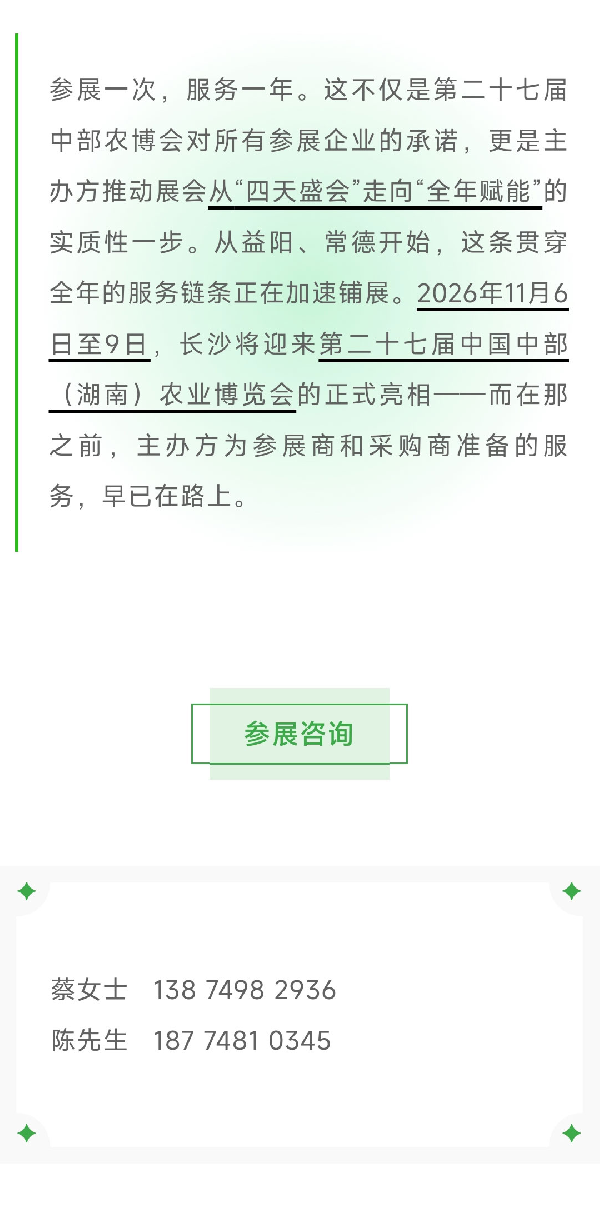 参展一次，服务一年。这不仅是第二十七届中部农博会对所有参展企业的承诺，更是主办方推动展会从“四天盛会”走向“全年赋能”的实质性一步。从益阳、常德开始，这条贯穿全年的服务链条正在加速铺展。2026年11月6日至9日，长沙将迎来第二十七届中国中部（湖南）农业博览会的正式亮相——而在那之前，主办方为参展商和采购商准备的服务，早已在路上。

参展咨询

蔡女士　138 7498 2936
陈先生　187 7481 0345